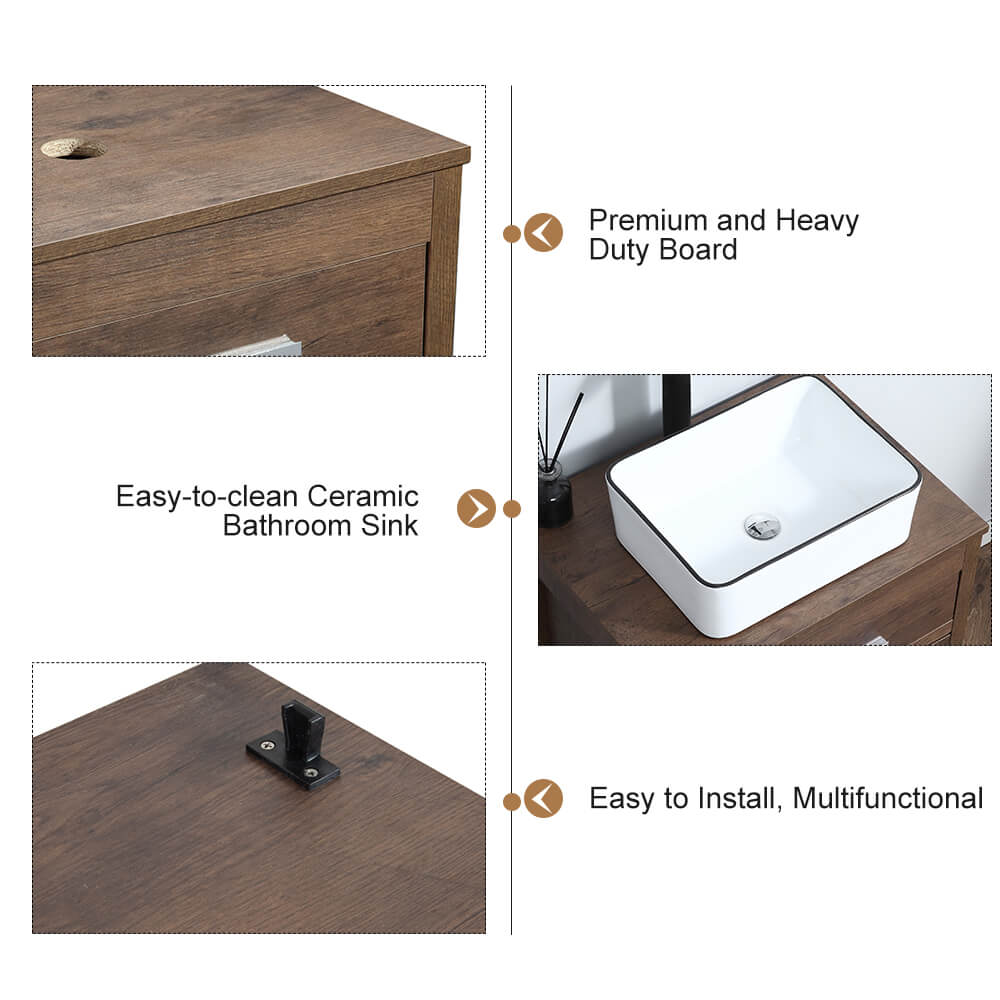 Premium and Heavy Duty Board

Easy-to-clean Ceramic Bathroom Sink

Easy to Install, Multifunctional