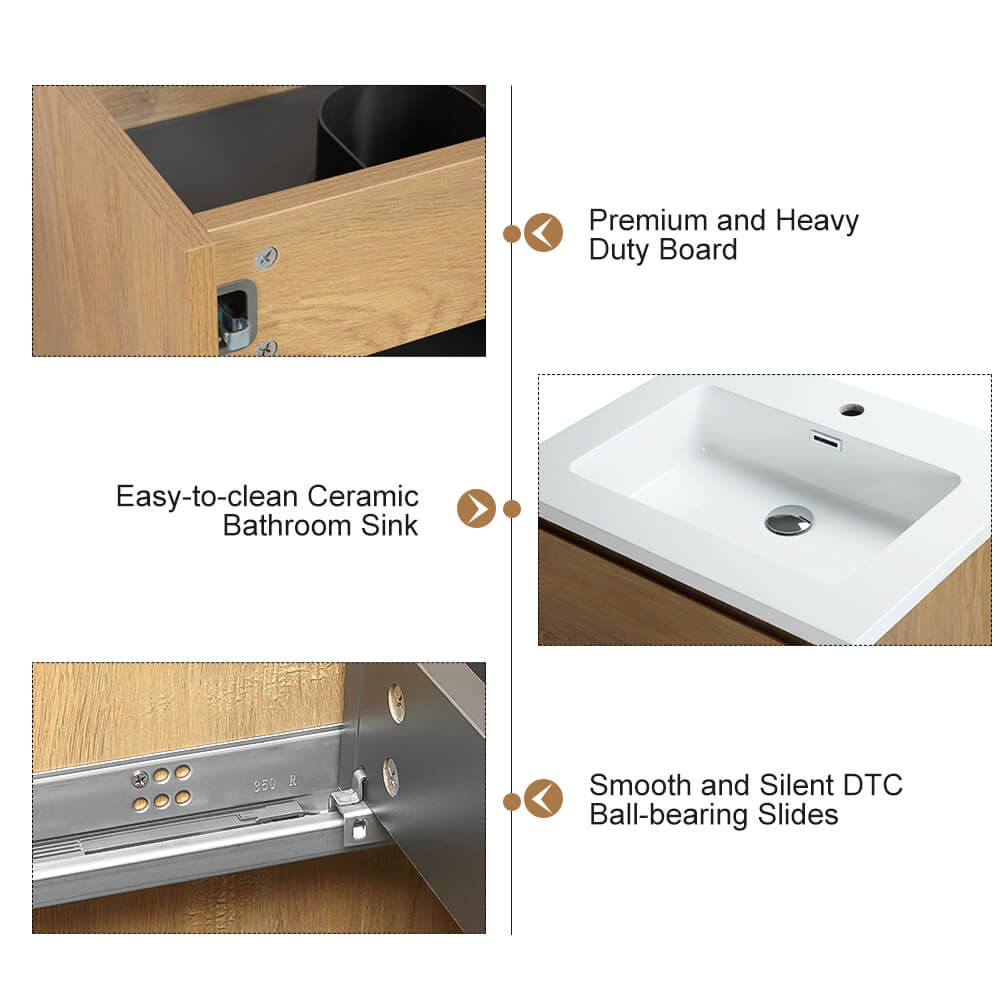 Premium and Heavy Duty Board

Easy-to-clean Ceramic Bathroom Sink

350 R

Smooth and Silent DTC Ball-bearing Slides